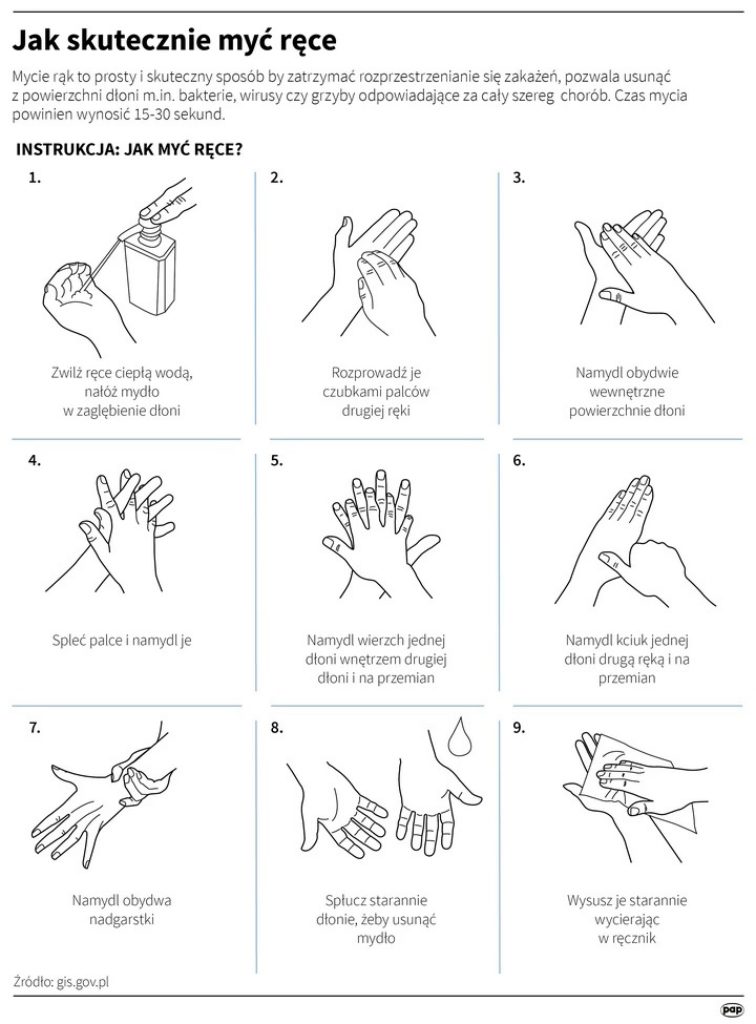 Jak skutecznie myć ręce

Mycie rąk to prosty i skuteczny sposób by zatrzymać rozprzestrzenianie się zakażeń, pozwala usunąć z powierzchni dłoni m.in. bakterie, wirusy czy grzyby odpowiadające za cały szereg chorób. Czas mycia powinien wynosić 15-30 sekund.

INSTRUKCJA: JAK MYĆ RĘCE?

1.
Zwilż ręce ciepłą wodą, nałóż mydło w zagłębienie dłoni

2.
Rozprowadź je czubkami palców drugiej ręki

3.
Namydl obydwie wewnętrzne powierzchnie dłoni

4.
Spleć palce i namydl je

5.
Namydl wierzch jednej dłoni wnętrzem drugiej dłoni i na przemian

6.
Namydl kciuk jednej dłoni drugą ręką i na przemian

7.
Namydl obydwa nadgarstki

8.
Spłucz starannie dłonie, żeby usunąć mydło

9.
Wysusz je starannie wycierając w ręcznik

Źródło: gis.gov.pl

pap